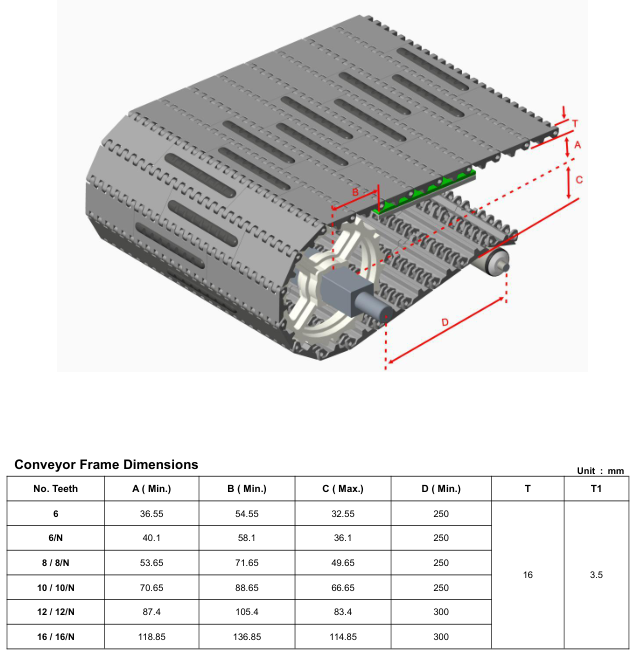 T
A
C
B
D

Conveyor Frame Dimensions

Unit : mm

| No. Teeth | A ( Min.) | B ( Min.) | C ( Max.) | D ( Min.) | T | T1 |
|---|---|---|---|---|---|---|
| 6 | 36.55 | 54.55 | 32.55 | 250 | 16 | 3.5 |
| 6/N | 40.1 | 58.1 | 36.1 | 250 | | |
| 8 / 8/N | 53.65 | 71.65 | 49.65 | 250 | | |
| 10 / 10/N | 70.65 | 88.65 | 66.65 | 250 | | |
| 12 / 12/N | 87.4 | 105.4 | 83.4 | 300 | | |
| 16 / 16/N | 118.85 | 136.85 | 114.85 | 300 | | |